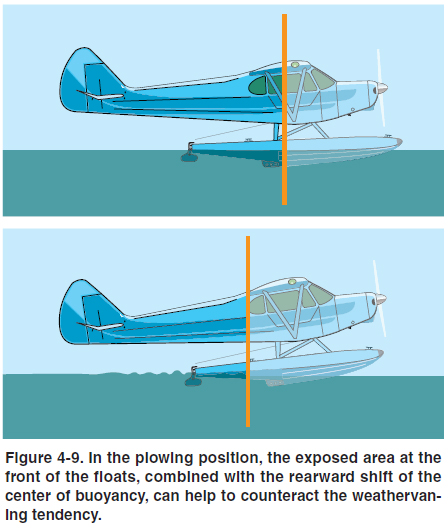 Figure 4-9. In the plowing position, the exposed area at the front of the floats, combined with the rearward shift of the center of buoyancy, can help to counteract the weathervaning tendency.